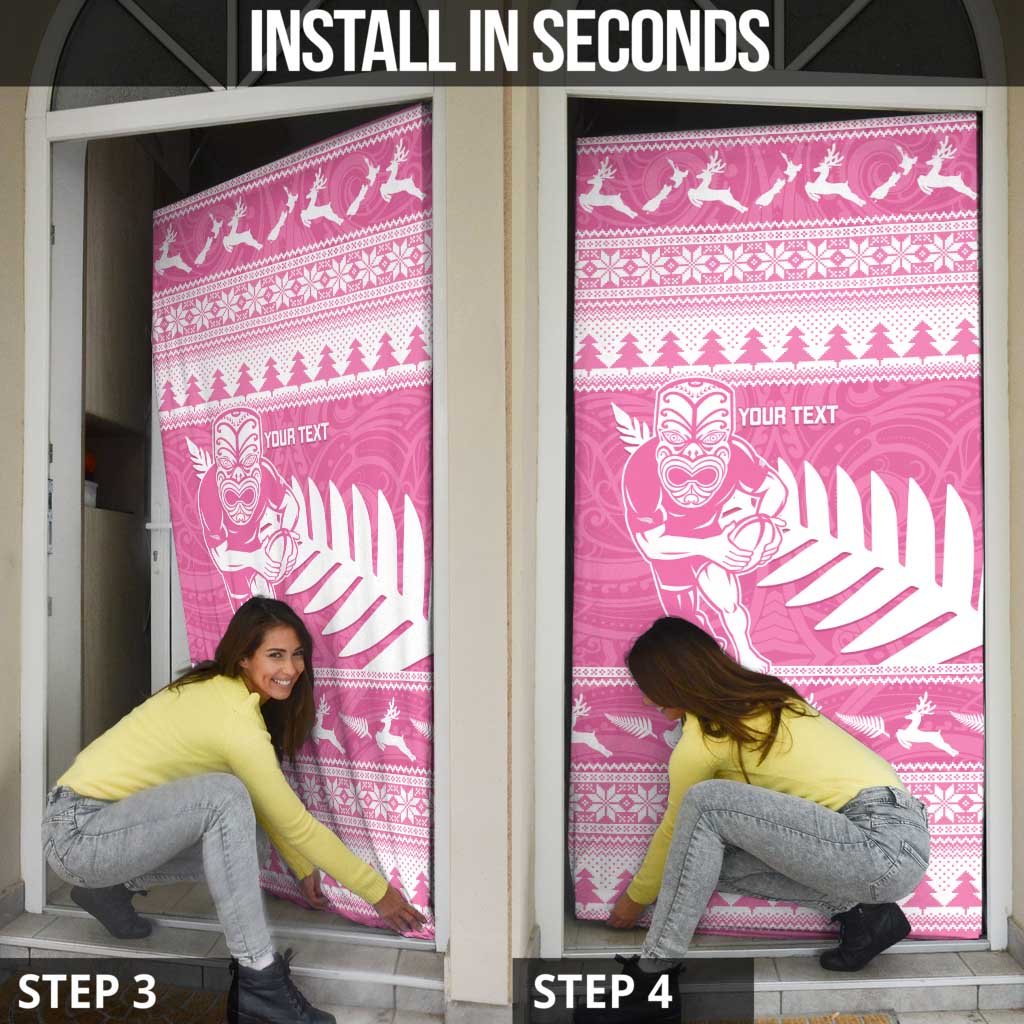 INSTALL IN SECONDS

YOUR TEXT

YOUR TEXT

STEP 3

STEP 4