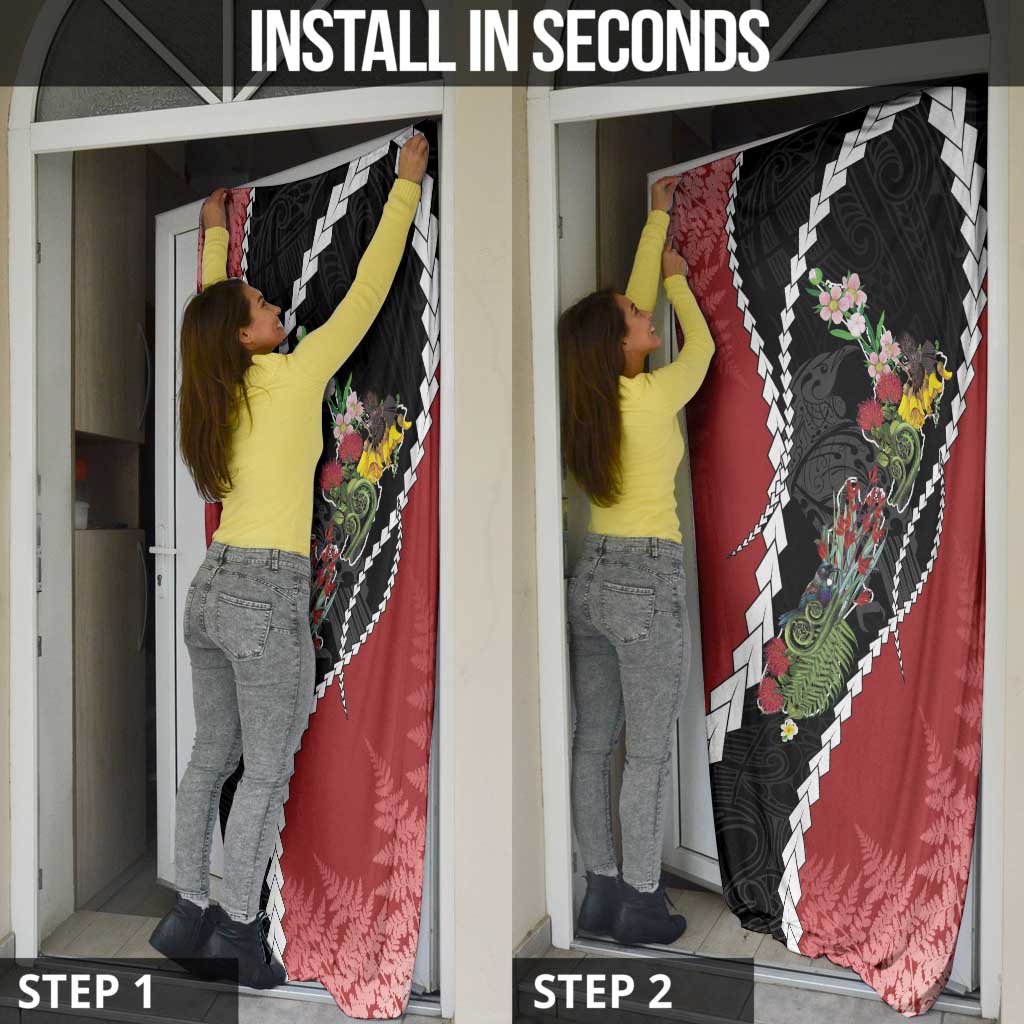 INSTALL IN SECONDS

STEP 1

STEP 2